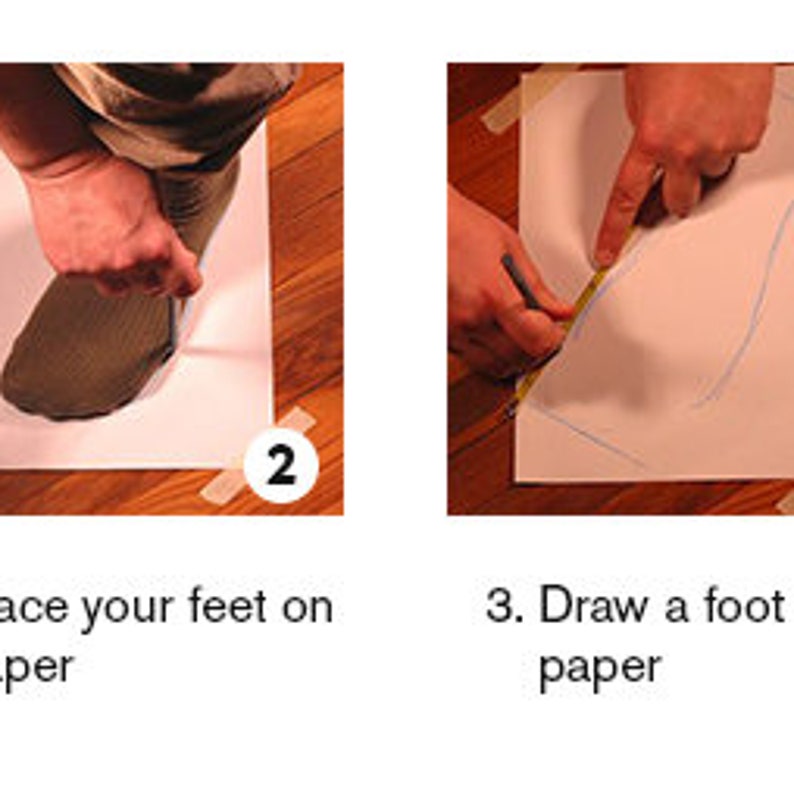 2

ace your feet on
per

3. Draw a foot
paper